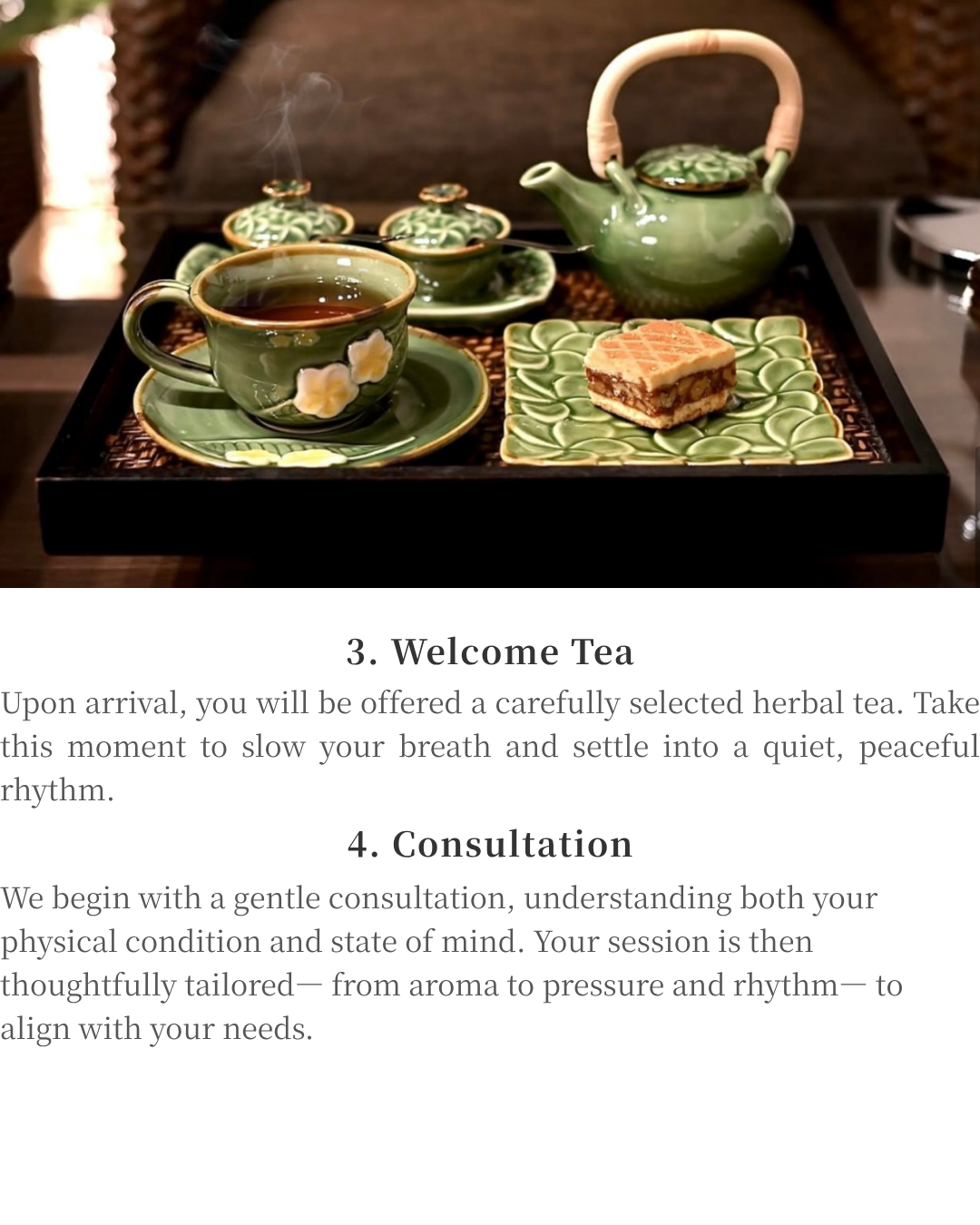 3. Welcome Tea

Upon arrival, you will be offered a carefully selected herbal tea. Take this moment to slow your breath and settle into a quiet, peaceful rhythm.

4. Consultation

We begin with a gentle consultation, understanding both your physical condition and state of mind. Your session is then thoughtfully tailored— from aroma to pressure and rhythm— to align with your needs.