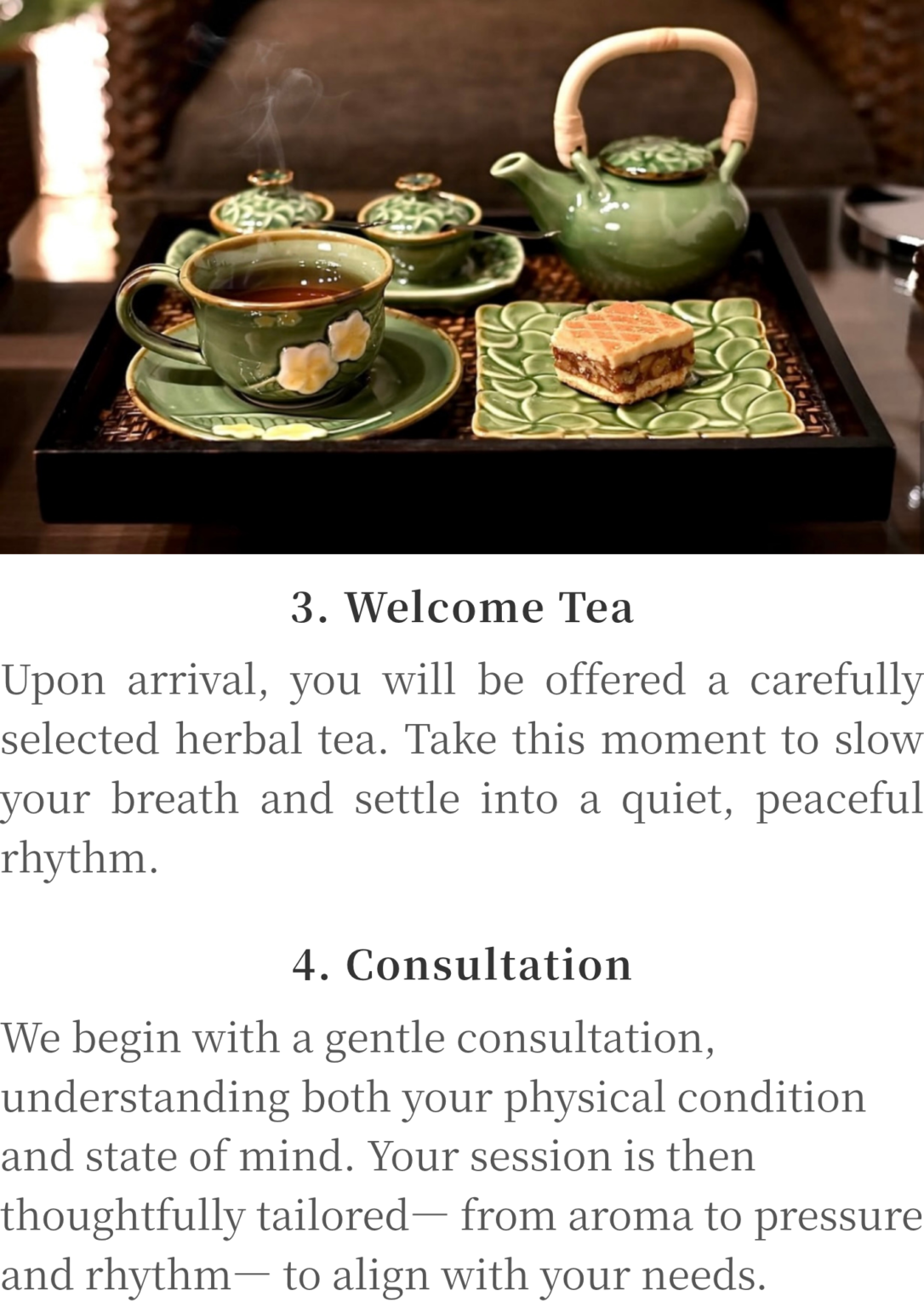 3. Welcome Tea

Upon arrival, you will be offered a carefully selected herbal tea. Take this moment to slow your breath and settle into a quiet, peaceful rhythm.

4. Consultation

We begin with a gentle consultation, understanding both your physical condition and state of mind. Your session is then thoughtfully tailored— from aroma to pressure and rhythm— to align with your needs.